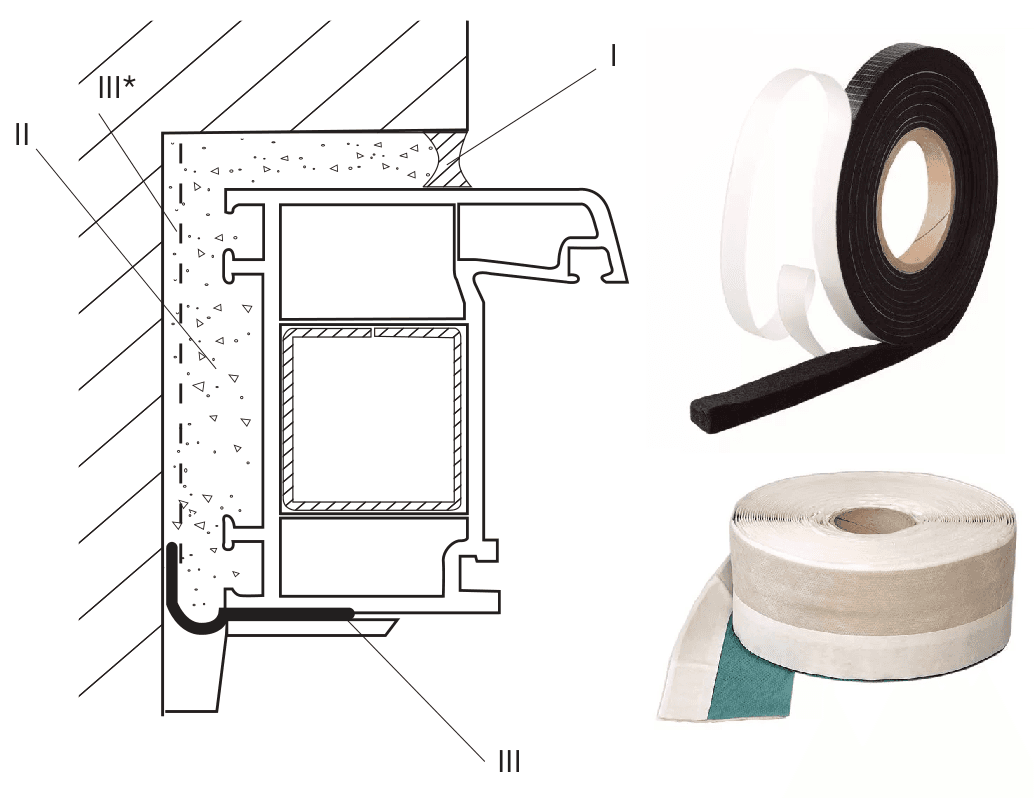 III*
II
I
III