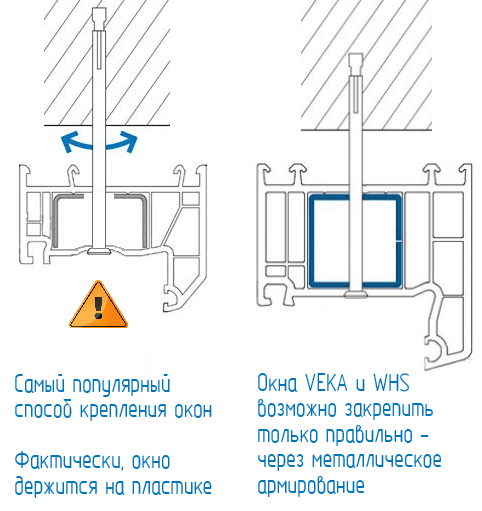 Самый популярный способ крепления окон

Фактически, окно держится на пластике

Окна VEKA и WHS возможно закрепить только правильно – через металлическое армирование